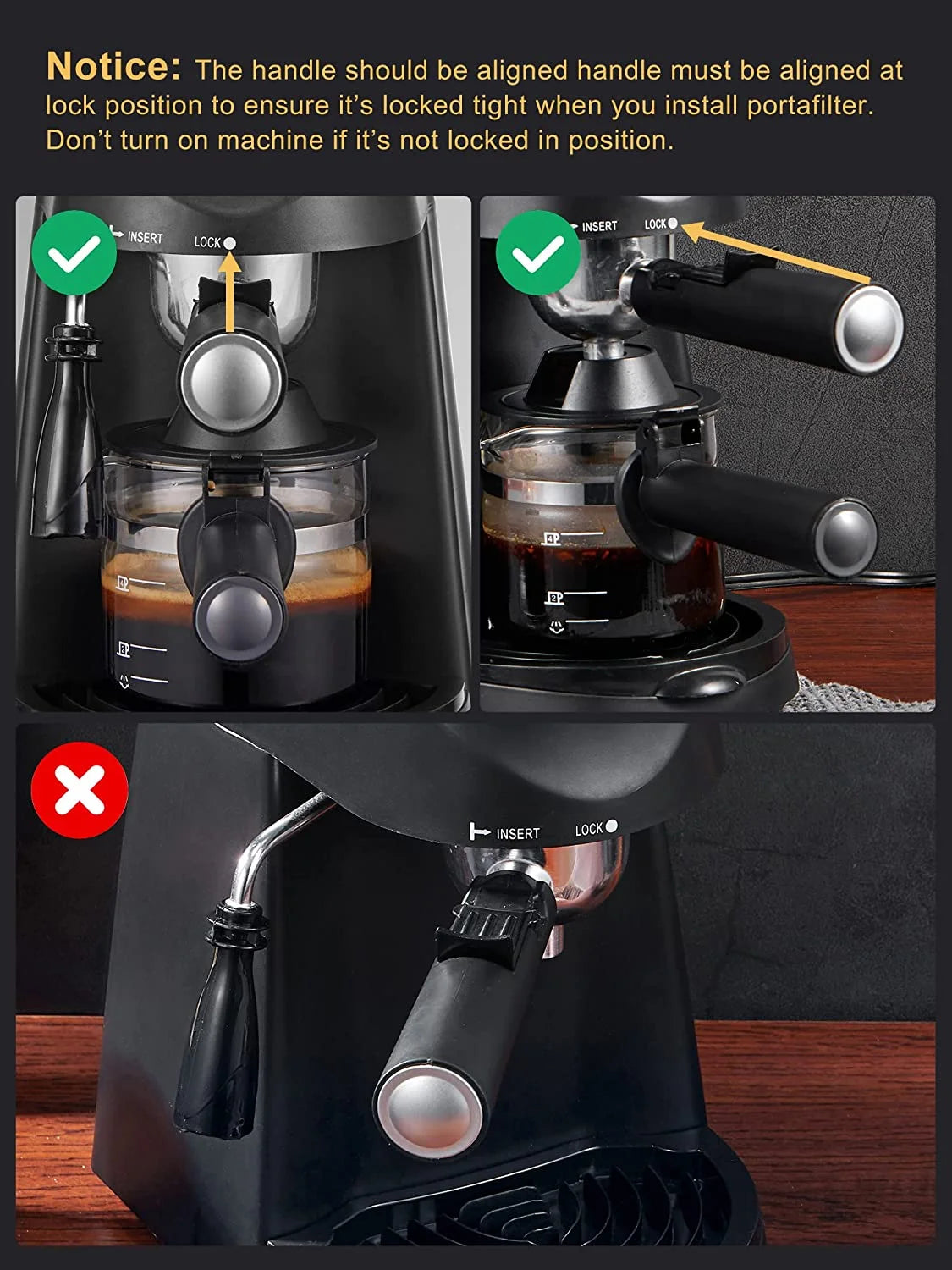 Notice: The handle should be aligned handle must be aligned at lock position to ensure it's locked tight when you install portafilter. Don't turn on machine if it's not locked in position.

INSERT LOCK

4 2

INSERT LOCK

4 2

INSERT LOCK