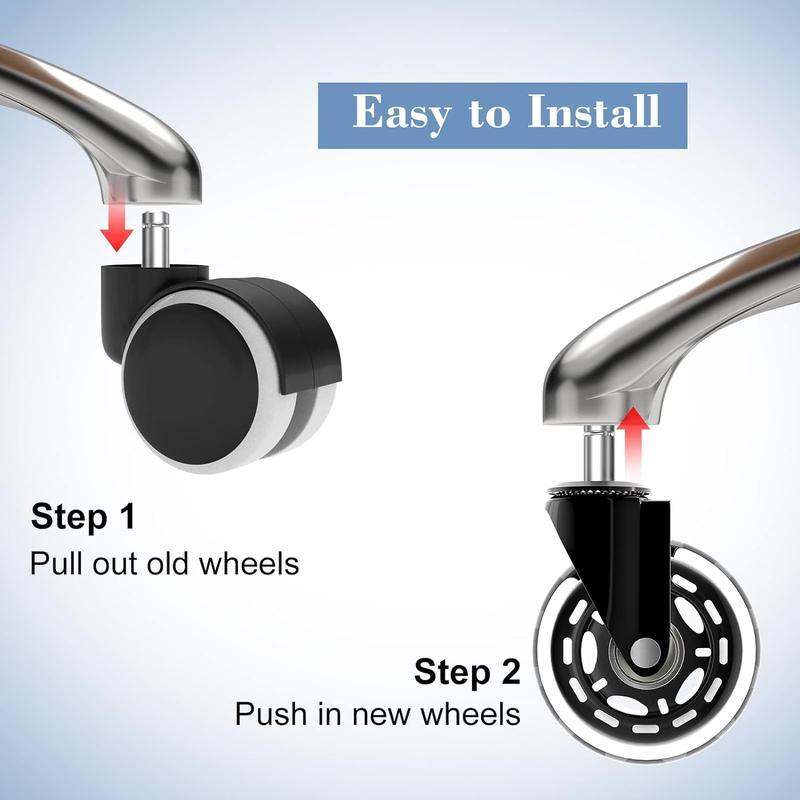 Easy to Install

Step 1
Pull out old wheels

Step 2
Push in new wheels