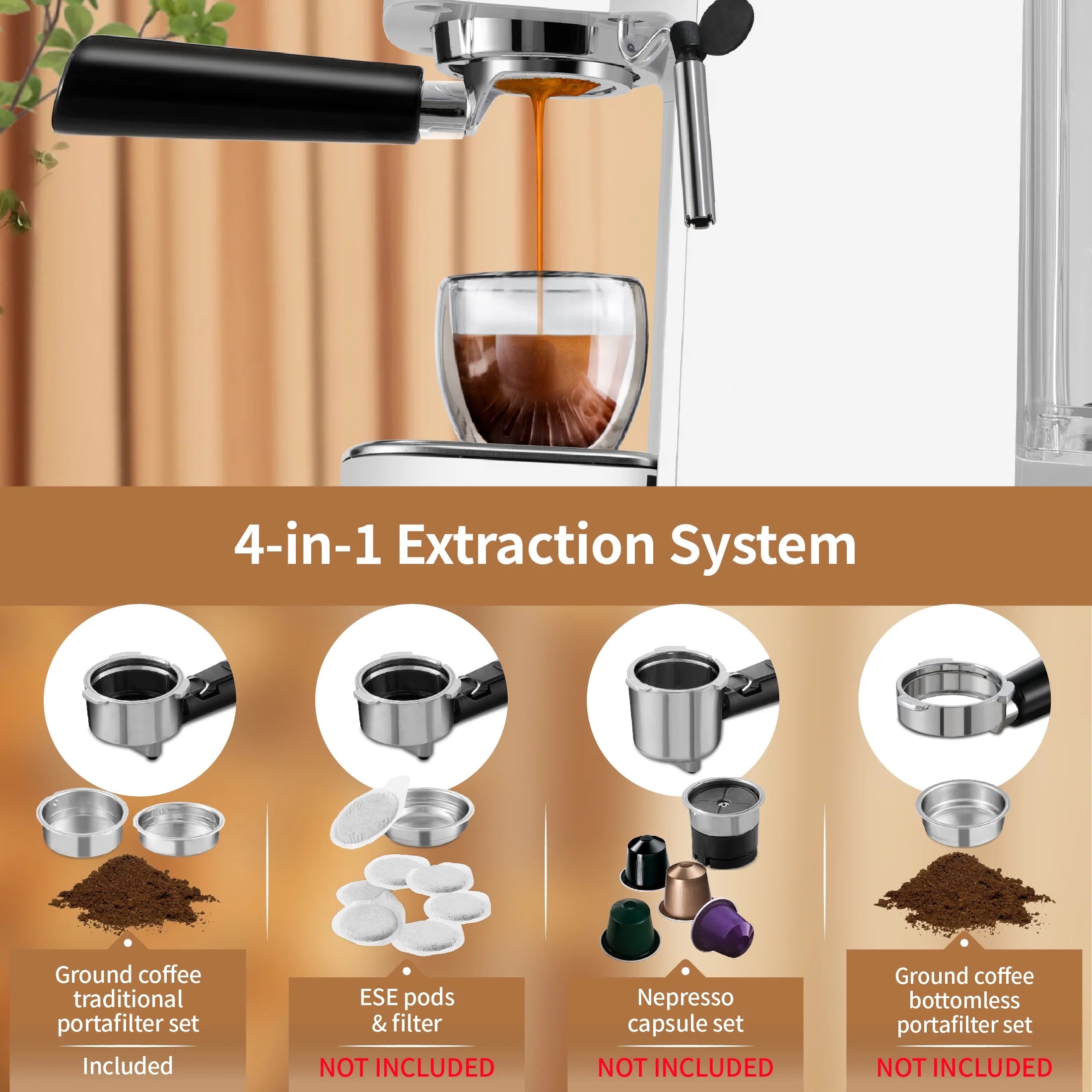 4-in-1 Extraction System

Ground coffee traditional portafilter set

Included

ESE pods & filter

NOT INCLUDED

Nepresso capsule set

NOT INCLUDED

Ground coffee bottomless portafilter set

NOT INCLUDED